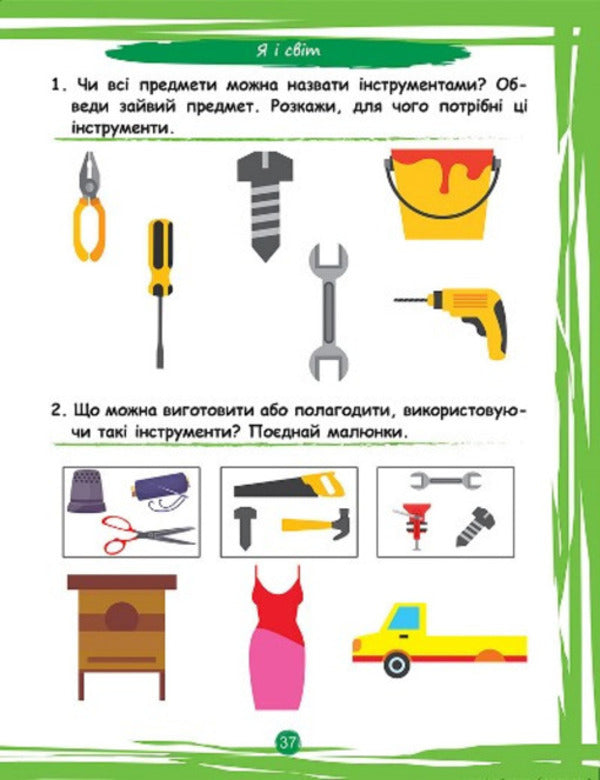 Я і світ

1. Чи всі предмети можна назвати інструментами? Обведи зайвий предмет. Розкажи, для чого потрібні ці інструменти.

2. Що можна виготовити або полагодити, використовуючи такі інструменти? Поєднай малюнки.

37