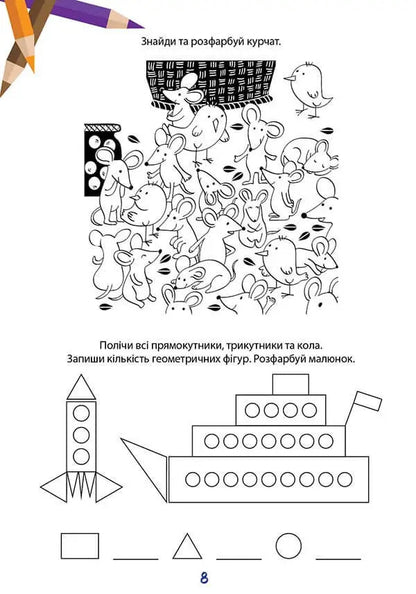 Знайди та розфарбуй курчат.

Полічи всі прямокутники, трикутники та кола. Запиши кількість геометричних фігур. Розфарбуй малюнок.

8