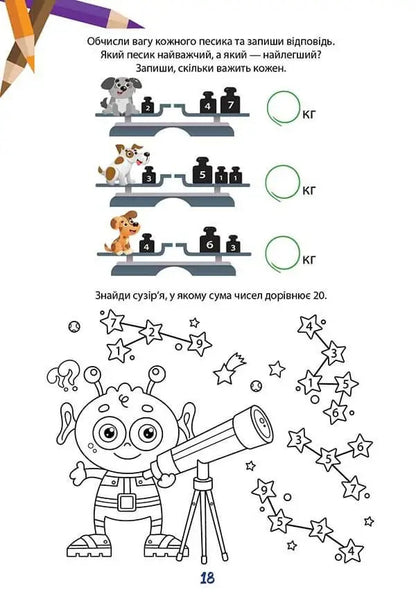 Обчисли вагу кожного песика та запиши відповідь.
Який песик найважчий, а який — найлегший?
Запиши, скільки важить кожен.

2 4 7 кг

3 5 1 1 кг

4 6 3 кг

Знайди сузір'я, у якому сума чисел дорівнює 20.

7 2 1 9

4 3 1 5 6

3 5 6 7

9 5 2 4

18