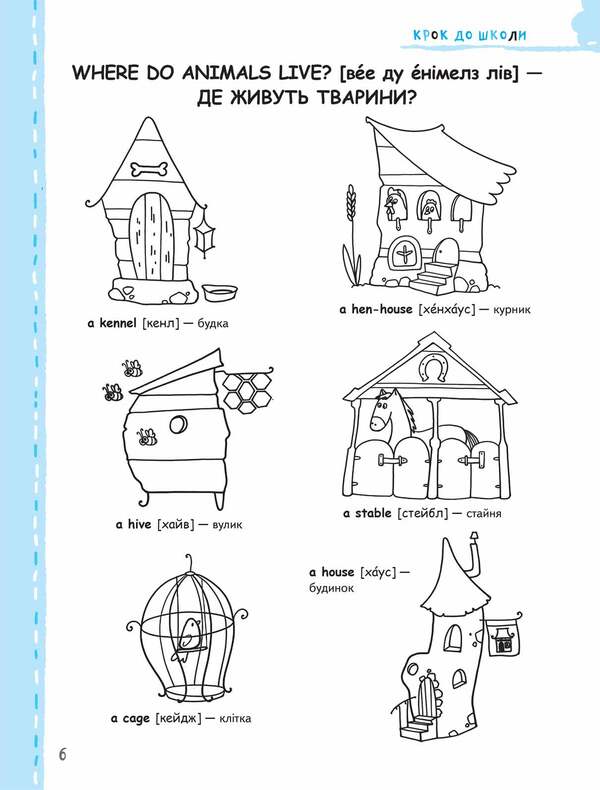 КРОК ДО ШКОЛИ

WHERE DO ANIMALS LIVE? [вéе ду éнімелз лів] — ДЕ ЖИВУТЬ ТВАРИНИ?

a kennel [кенл] — будка

a hen-house [хéнхáус] — курник

a hive [хайв] — вулик

a stable [стейбл] — стайня

a house [хáус] — будинок

a cage [кейдж] — клітка

6