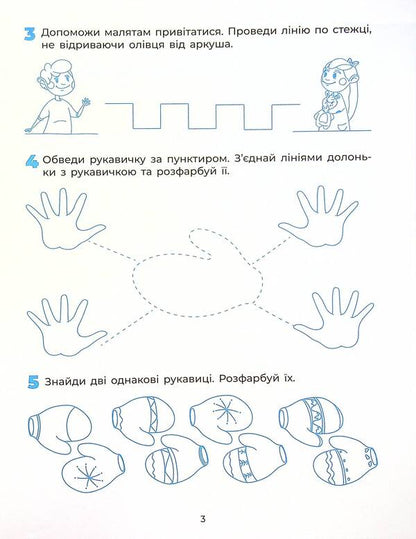 3 Допоможи малятам привітатися. Проведи лінію по стежці, не відриваючи олівця від аркуша.

4 Обведи рукавичку за пунктиром. З'єднай лініями долоньки з рукавичкою та розфарбуй її.

5 Знайди дві однакові рукавиці. Розфарбуй їх.

3