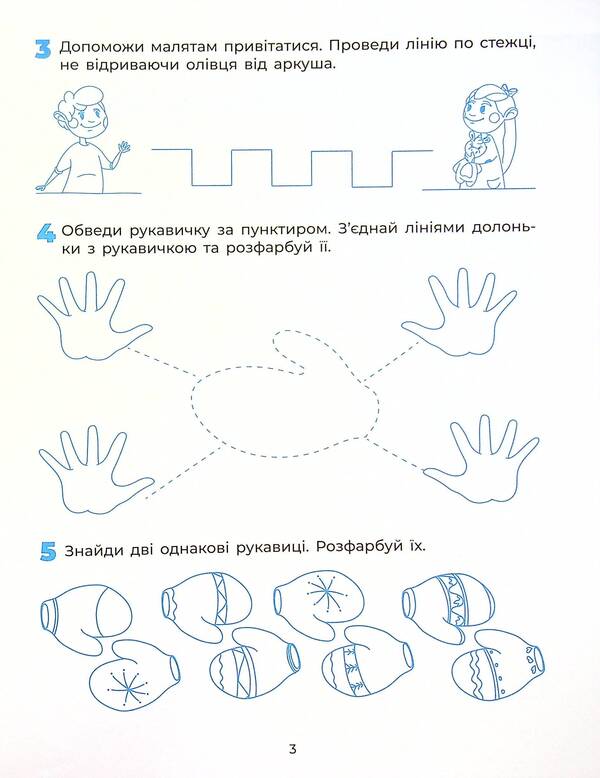 3 Допоможи малятам привітатися. Проведи лінію по стежці, не відриваючи олівця від аркуша.

4 Обведи рукавичку за пунктиром. З'єднай лініями долоньки з рукавичкою та розфарбуй її.

5 Знайди дві однакові рукавиці. Розфарбуй їх.

3