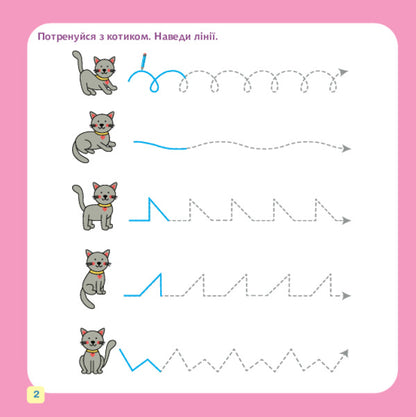 Потренуйся з котиком. Наведи лінії.

2