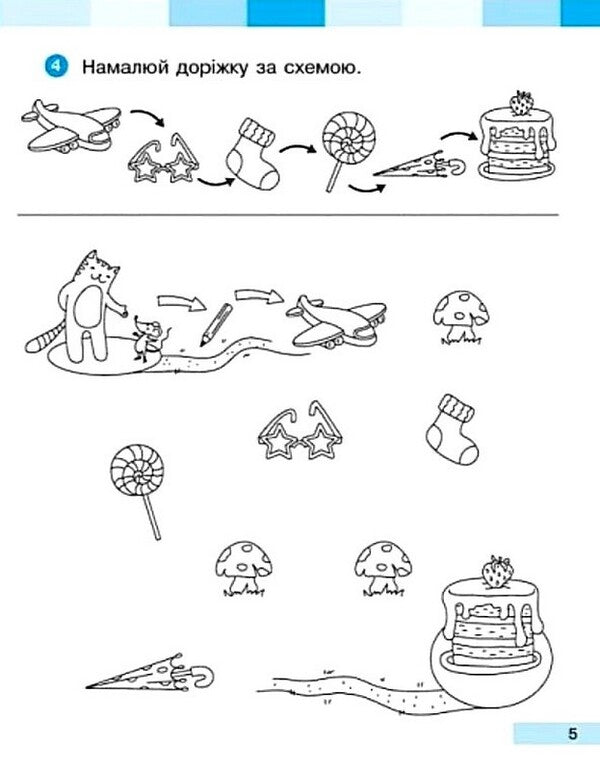 4 Намалюй доріжку за схемою.

5