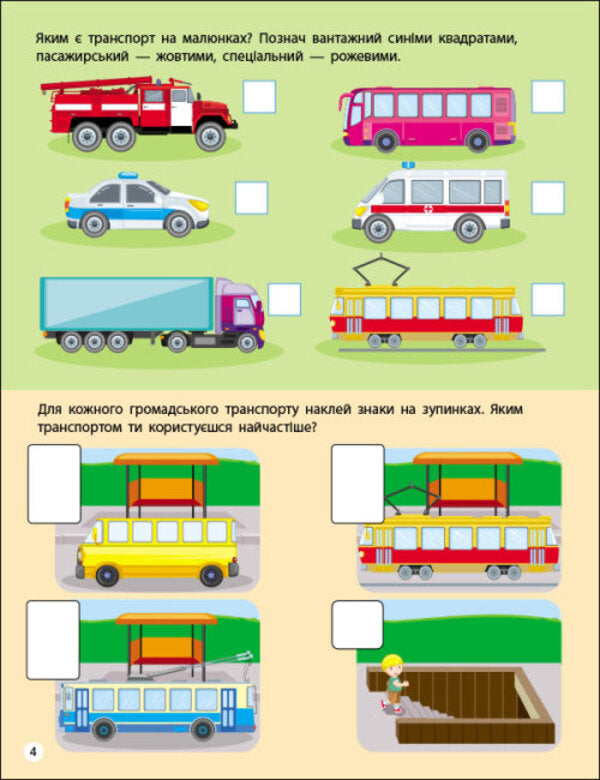 Яким є транспорт на малюнках? Познач вантажний синіми квадратами, пасажирський — жовтими, спеціальний — рожевими.

Для кожного громадського транспорту наклей знаки на зупинках. Яким транспортом ти користуєшся найчастіше?

4