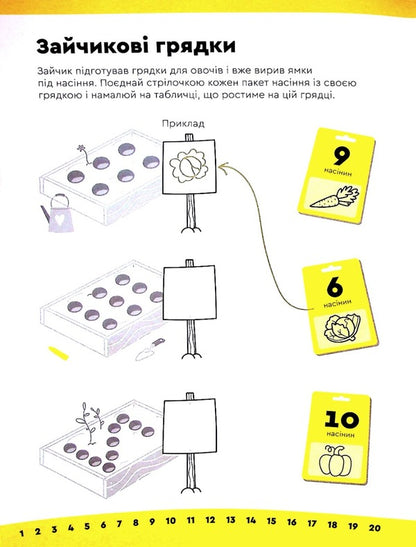 Зайчикові грядки

Зайчик підготував грядки для овочів і вже вирив ямки під насіння. Поєднай стрілочкою кожен пакет насіння із своєю грядкою і намалюй на табличці, що ростиме на цій грядці.

Приклад

9
насінин

6
насінин

10
насінин

1 2 3 4 5 6 7 8 9 10 11 12 13 14 15 16 17 18 19 20