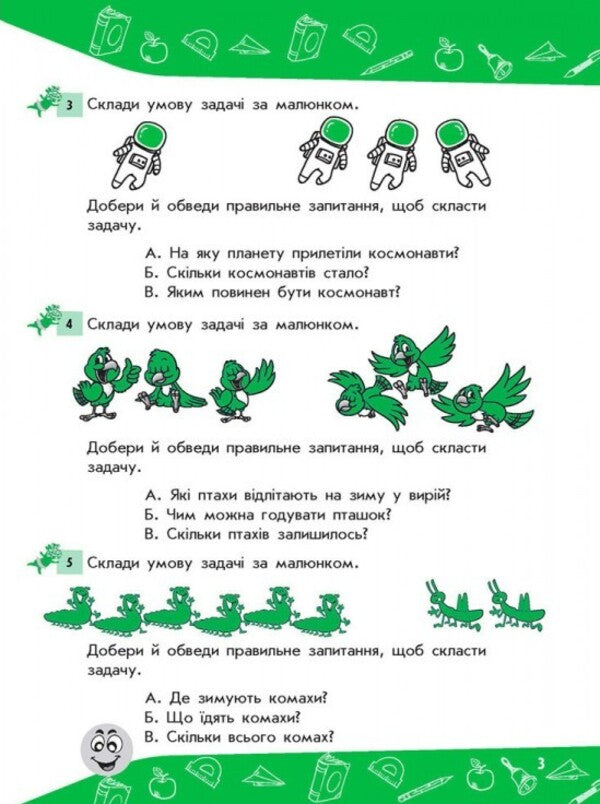 3 Склади умову задачі за малюнком.

Добери й обведи правильне запитання, щоб скласти задачу.

А. На яку планету прилетіли космонавти?
Б. Скільки космонавтів стало?
В. Яким повинен бути космонавт?

4 Склади умову задачі за малюнком.

Добери й обведи правильне запитання, щоб скласти задачу.

А. Які птахи відлітають на зиму у вирій?
Б. Чим можна годувати пташок?
В. Скільки птахів залишилось?

5 Склади умову задачі за малюнком.

Добери й обведи правильне запитання, щоб скласти задачу.

А. Де зимують комахи?
Б. Що їдять комахи?
В. Скільки всього комах?

3