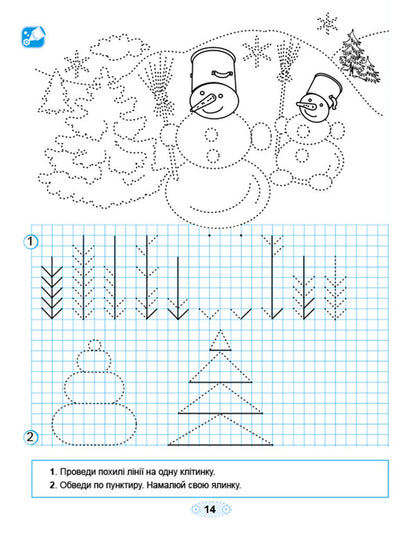 1

2

1. Проведи похилі лінії на одну клітинку.
2. Обведи по пунктиру. Намалюй свою ялинку.

14