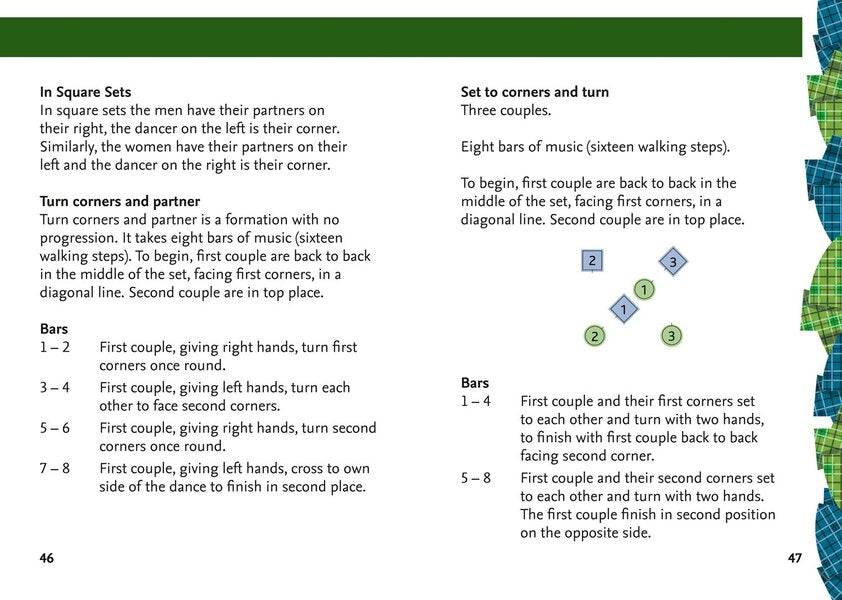 **In Square Sets**
In square sets the men have their partners on their right, the dancer on the left is their corner. Similarly, the women have their partners on their left and the dancer on the right is their corner.

**Turn corners and partner**
Turn corners and partner is a formation with no progression. It takes eight bars of music (sixteen walking steps). To begin, first couple are back to back in the middle of the set, facing first corners, in a diagonal line. Second couple are in top place.

**Bars**
1 – 2 First couple, giving right hands, turn first corners once round.
3 – 4 First couple, giving left hands, turn each other to face second corners.
5 – 6 First couple, giving right hands, turn second corners once round.
7 – 8 First couple, giving left hands, cross to own side of the dance to finish in second place.

46

**Set to corners and turn**
Three couples.

Eight bars of music (sixteen walking steps).

To begin, first couple are back to back in the middle of the set, facing first corners, in a diagonal line. Second couple are in top place.

2 3
1
1
2 3

**Bars**
1 – 4 First couple and their first corners set to each other and turn with two hands, to finish with first couple back to back facing second corner.
5 – 8 First couple and their second corners set to each other and turn with two hands. The first couple finish in second position on the opposite side.

47