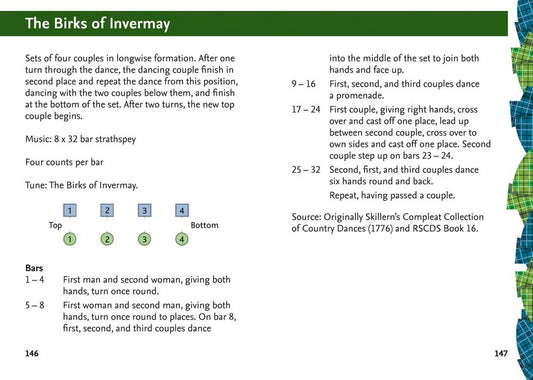 The Birks of Invermay

Sets of four couples in longwise formation. After one turn through the dance, the dancing couple finish in second place and repeat the dance from this position, dancing with the two couples below them, and finish at the bottom of the set. After two turns, the new top couple begins.

Music: 8 x 32 bar strathspey

Four counts per bar

Tune: The Birks of Invermay.

1 2 3 4
Top Bottom
1 2 3 4

Bars
1 – 4 First man and second woman, giving both hands, turn once round.
5 – 8 First woman and second man, giving both hands, turn once round to places. On bar 8, first, second, and third couples dance into the middle of the set to join both hands and face up.
9 – 16 First, second, and third couples dance a promenade.
17 – 24 First couple, giving right hands, cross over and cast off one place, lead up between second couple, cross over to own sides and cast off one place. Second couple step up on bars 23 – 24.
25 – 32 Second, first, and third couples dance six hands round and back.
Repeat, having passed a couple.

Source: Originally Skillern's Compleat Collection of Country Dances (1776) and RSCDS Book 16.

146

147