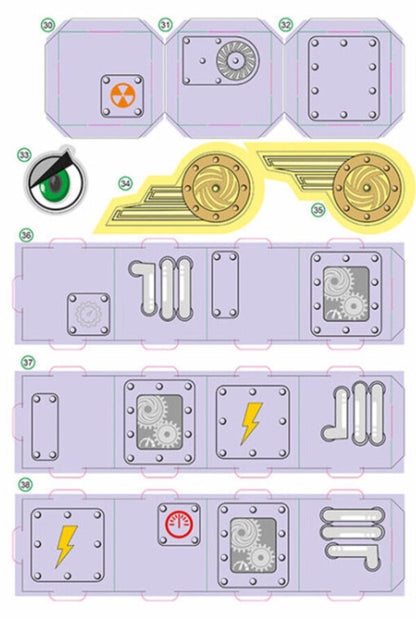 30
31
32
33
34
35
36
37
38