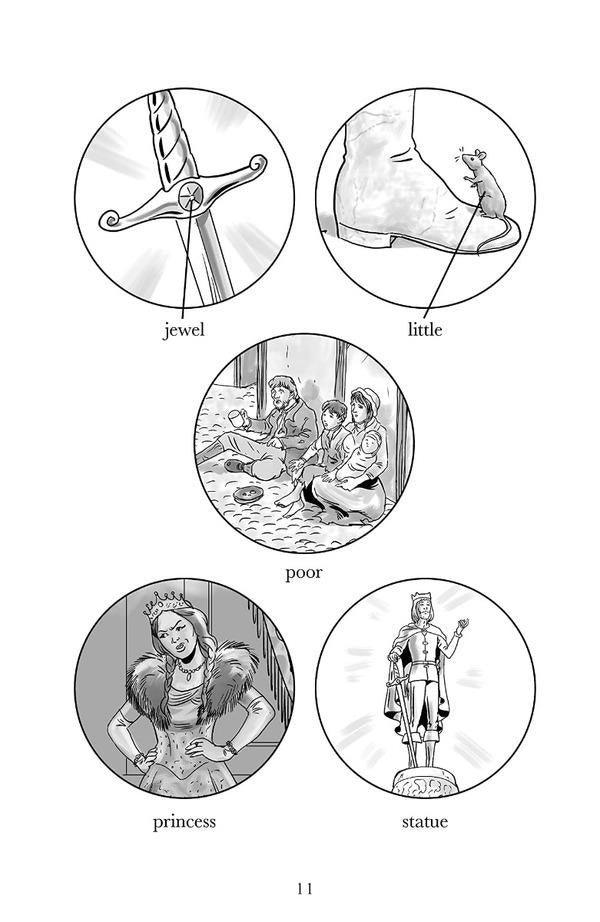 jewel

little

poor

princess

statue

11