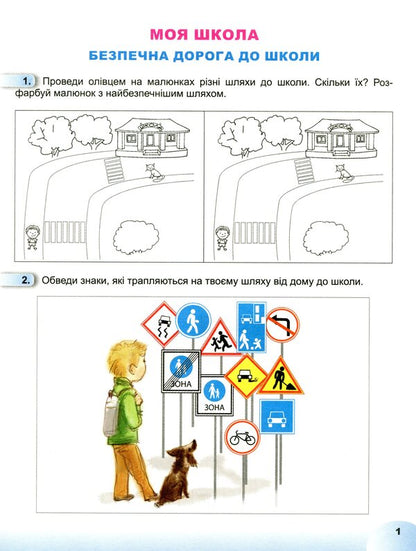 МОЯ ШКОЛА
БЕЗПЕЧНА ДОРОГА ДО ШКОЛИ

1. Проведи олівцем на малюнках різні шляхи до школи. Скільки їх? Розфарбуй малюнок з найбезпечнішим шляхом.

2. Обведи знаки, які трапляються на твоєму шляху від дому до школи.

ЗОНА
ЗОНА

1