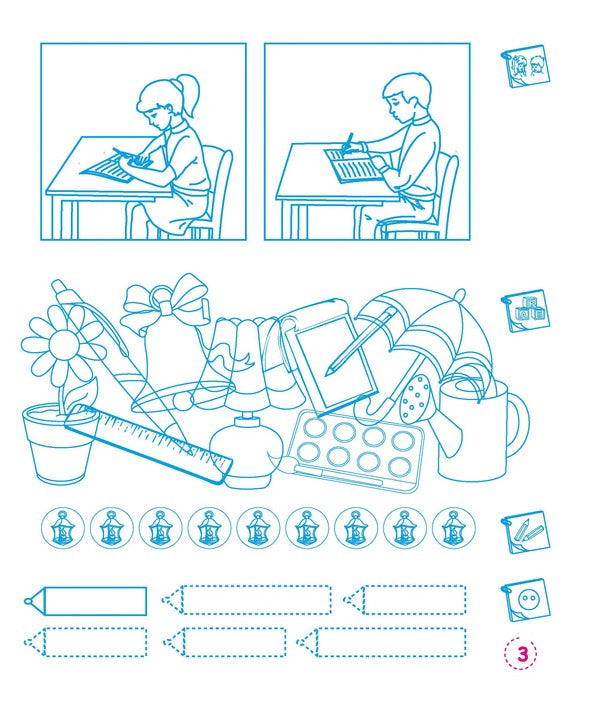 3