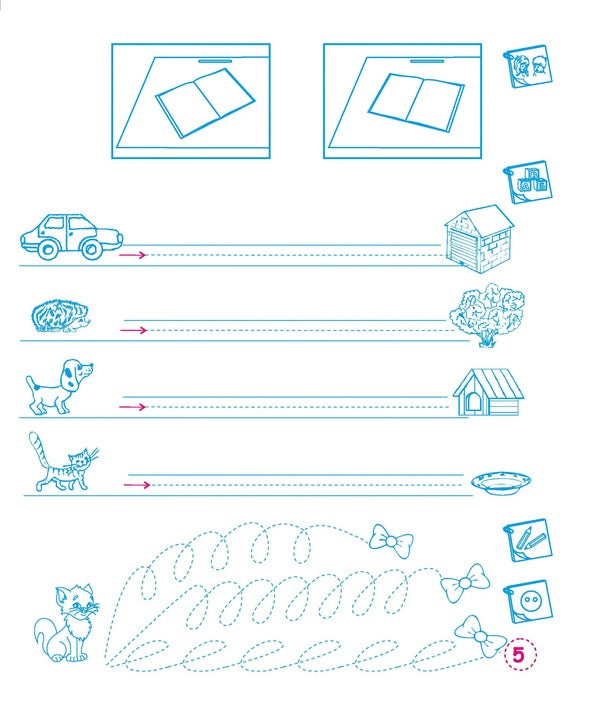 5