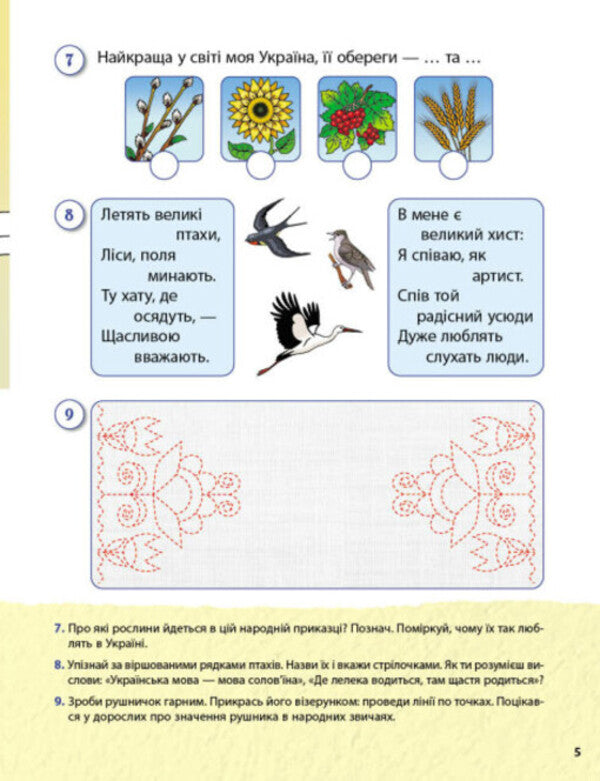 7 Найкраща у світі моя Україна, її обереги — … та …

8 Летять великі птахи,
Ліси, поля минають.
Ту хату, де осядуть, —
Щасливою вважають.

В мене є великий хист:
Я співаю, як артист.
Спів той радісний усюди
Дуже люблять слухать люди.

9

7. Про які рослини йдеться в цій народній приказці? Познач. Поміркуй, чому їх так люблять в Україні.

8. Упізнай за віршованими рядками птахів. Назви їх і вкажи стрілочками. Як ти розумієш вислови: «Українська мова — мова солов'їна», «Де лелека водиться, там щастя родиться»?

9. Зроби рушничок гарним. Прикрась його візерунком: проведи лінії по точках. Поцікався у дорослих про значення рушника в народних звичаях.

5