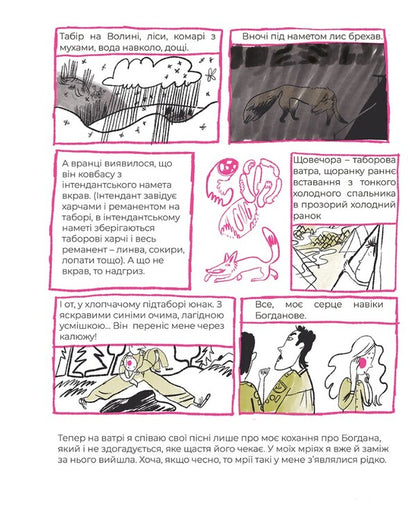 Табір на Волині, ліси, комарі з мухами, вода навколо, дощі.

Вночі під наметом лис брехав.

А вранці виявилося, що він ковбасу з інтендантського намета вкрав. (Інтендант завідує харчами і реманентом на таборі, в інтендантському наметі зберігаються таборові харчі і весь реманент – линва, сокири, лопати тощо). А що не вкрав, то надгриз.

Щовечора – таборова ватра, щоранку раннє вставання з тонкого холодного спальника в прозорий холодний ранок

І от, у хлопчачому підтаборі юнак. З яскравими синіми очима, лагідною усмішкою... Він переніс мене через калюжу!

Все, моє серце навіки Богданове.

Тепер на ватрі я співаю свої пісні лише про моє кохання про Богдана, який і не здогадується, яке щастя його чекає. У моїх мріях я вже й заміж за нього вийшла. Хоча, якщо чесно, то мрії такі у мене з'являлися рідко.