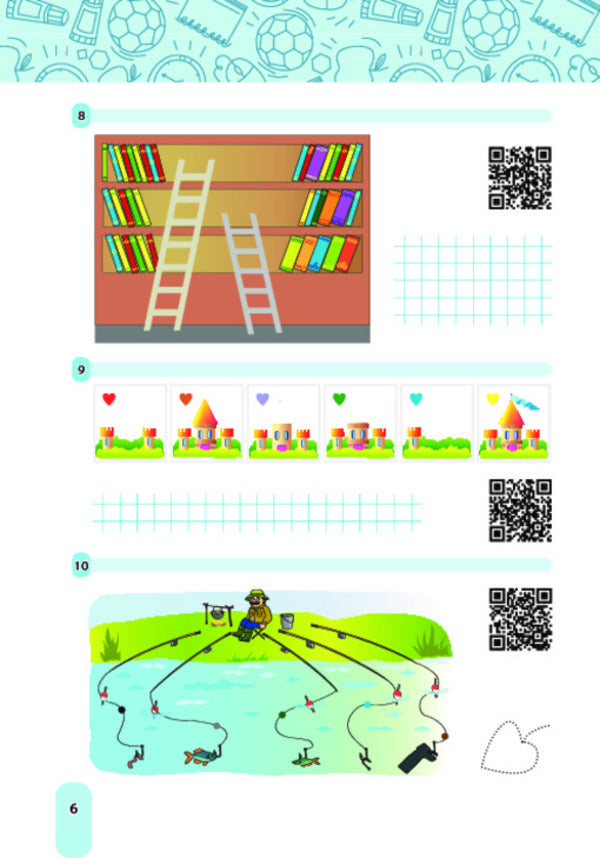 8

9

10

6