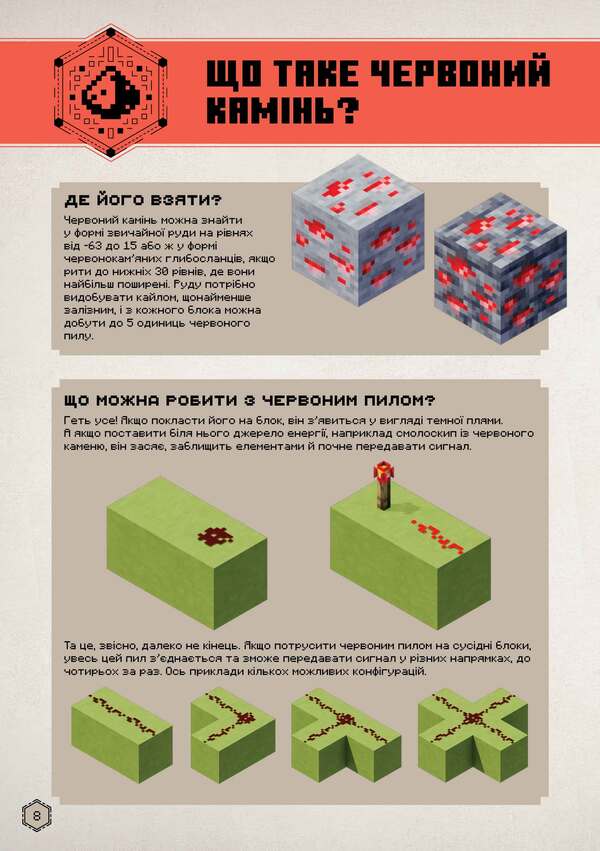 ЩО ТАКЕ ЧЕРВОНИЙ КАМІНЬ?

ДЕ ЙОГО ВЗЯТИ?

Червоний камінь можна знайти у формі звичайної руди на рівнях від -63 до 15 або ж у формі червонокам'яних глибосланців, якщо рити до нижніх 30 рівнів, де вони найбільш поширені. Руду потрібно видобувати кайлом, щонайменше залізним, і з кожного блока можна добути до 5 одиниць червоного пилу.

ЩО МОЖНА РОБИТИ З ЧЕРВОНИМ ПИЛОМ?

Геть усе! Якщо покласти його на блок, він з'явиться у вигляді темної плями. А якщо поставити біля нього джерело енергії, наприклад смолоскип із червоного каменю, він засяє, заблищить елементами й почне передавати сигнал.

Та це, звісно, далеко не кінець. Якщо потрусити червоним пилом на сусідні блоки, увесь цей пил з'єднається та зможе передавати сигнал у різних напрямках, до чотирьох за раз. Ось приклади кількох можливих конфігурацій.

8