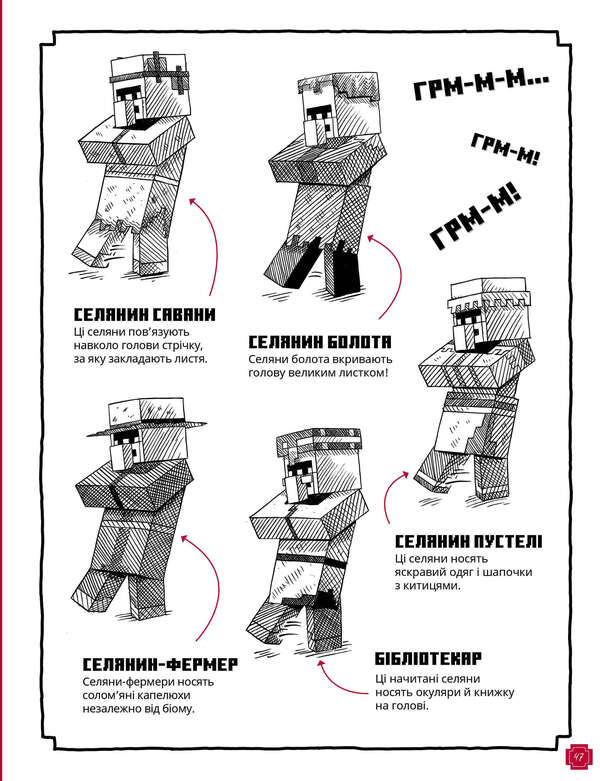 ГРМ-М-М...

ГРМ-М!

ГРМ-М!

СЕЛЯНИН САВАНИ
Ці селяни пов'язують навколо голови стрічку, за яку закладають листя.

СЕЛЯНИН БОЛОТА
Селяни болота вкривають голову великим листком!

СЕЛЯНИН ПУСТЕЛІ
Ці селяни носять яскравий одяг і шапочки з китицями.

СЕЛЯНИН-ФЕРМЕР
Селяни-фермери носять солом'яні капелюхи незалежно від біому.

БІБЛІОТЕКАР
Ці начитані селяни носять окуляри й книжку на голові.

47