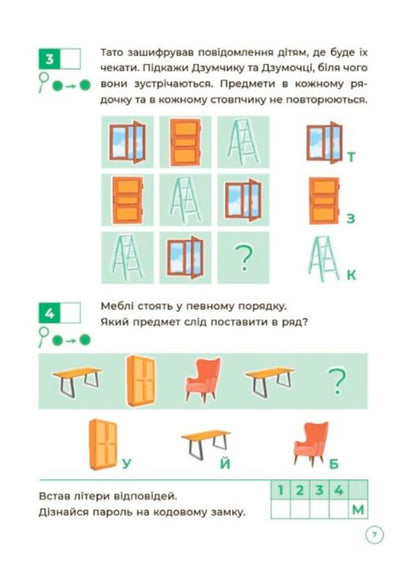 3

Тато зашифрував повідомлення дітям, де буде їх чекати. Підкажи Дзумчику та Дзумочці, біля чого вони зустрічаються. Предмети в кожному рядочку та в кожному стовпчику не повторюються.

?

Т

З

К

4

Меблі стоять у певному порядку.
Який предмет слід поставити в ряд?

?

У

Й

Б

Встав літери відповідей.
Дізнайся пароль на кодовому замку.

| 1 | 2 | 3 | 4 |   |
|---|---|---|---|---|
|   |   |   |   | М |

7