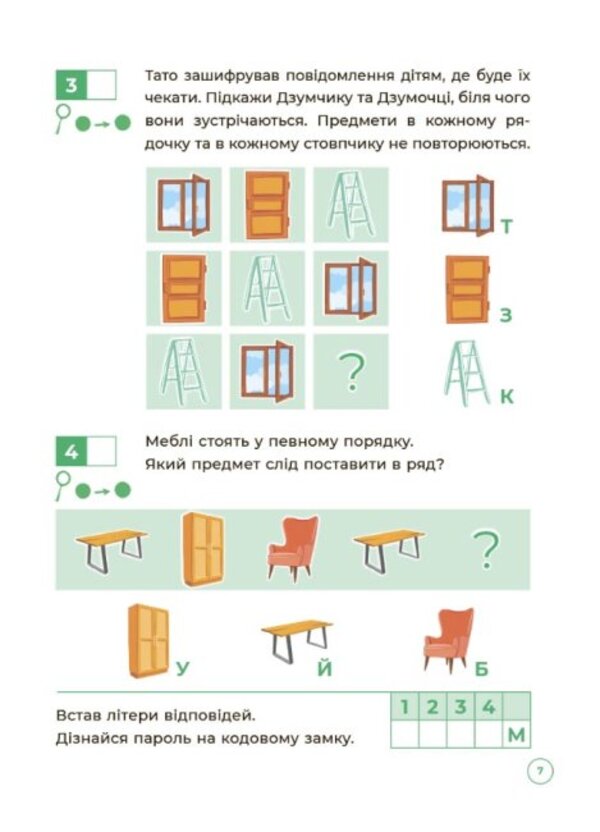 3

Тато зашифрував повідомлення дітям, де буде їх чекати. Підкажи Дзумчику та Дзумочці, біля чого вони зустрічаються. Предмети в кожному рядочку та в кожному стовпчику не повторюються.

?

Т

З

К

4

Меблі стоять у певному порядку. Який предмет слід поставити в ряд?

?

У

Й

Б

Встав літери відповідей.
Дізнайся пароль на кодовому замку.

| 1 | 2 | 3 | 4 | |
|---|---|---|---|---|
| | | | | М |

7