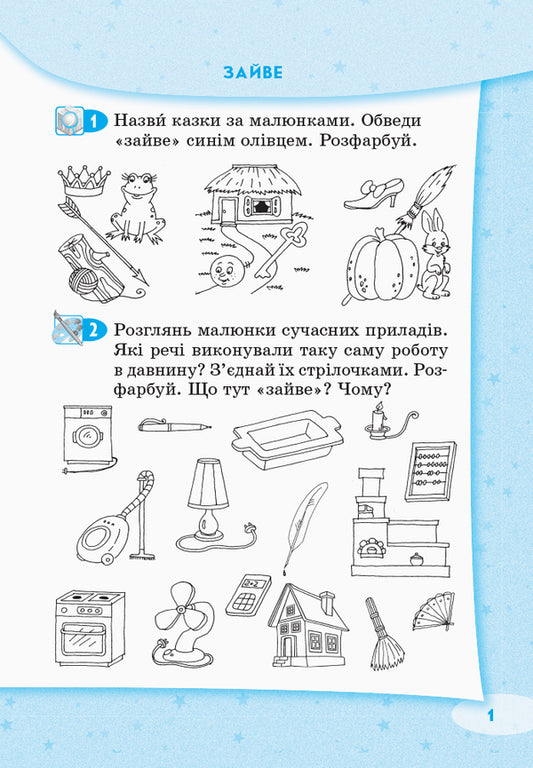 ЗАЙВЕ

1 Назви́ казки за малюнками. Обведи «зайве» синім олівцем. Розфарбуй.

2 Розглянь малюнки сучасних приладів. Які речі виконували таку саму роботу в давнину? З'єднай їх стрілочками. Розфарбуй. Що тут «зайве»? Чому?

1