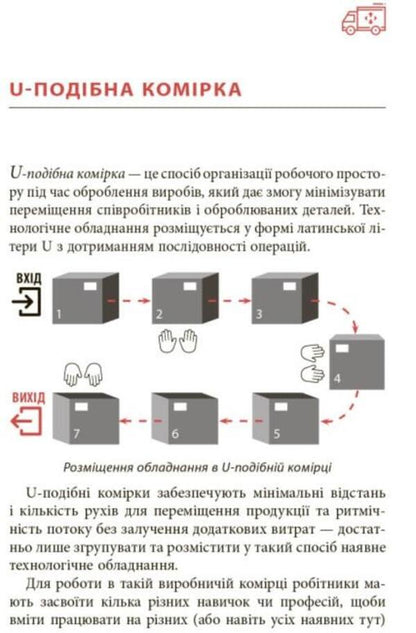 U-ПОДІБНА КОМІРКА

U-подібна комірка — це спосіб організації робочого простору під час оброблення виробів, який дає змогу мінімізувати переміщення співробітників і оброблюваних деталей. Технологічне обладнання розміщується у формі латинської літери U з дотриманням послідовності операцій.

ВХІД

1

2

3

4

5

6

7

ВИХІД

Розміщення обладнання в U-подібній комірці

U-подібні комірки забезпечують мінімальні відстань і кількість рухів для переміщення продукції та ритмічність потоку без залучення додаткових витрат — достатньо лише згрупувати та розмістити у такий спосіб наявне технологічне обладнання.

Для роботи в такій виробничій комірці робітники мають засвоїти кілька різних навичок чи професій, щоби вміти працювати на різних (або навіть усіх наявних тут)