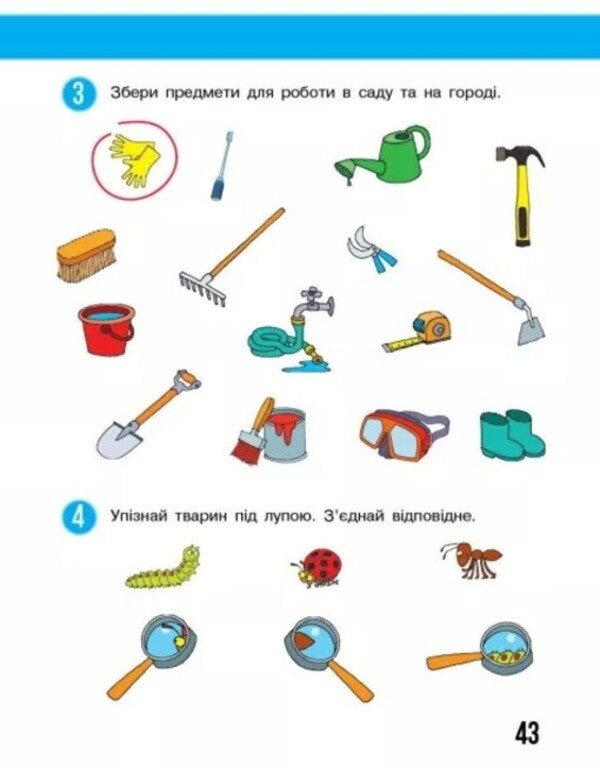 3 Збери предмети для роботи в саду та на городі.

4 Упізнай тварин під лупою. З'єднай відповідне.

43