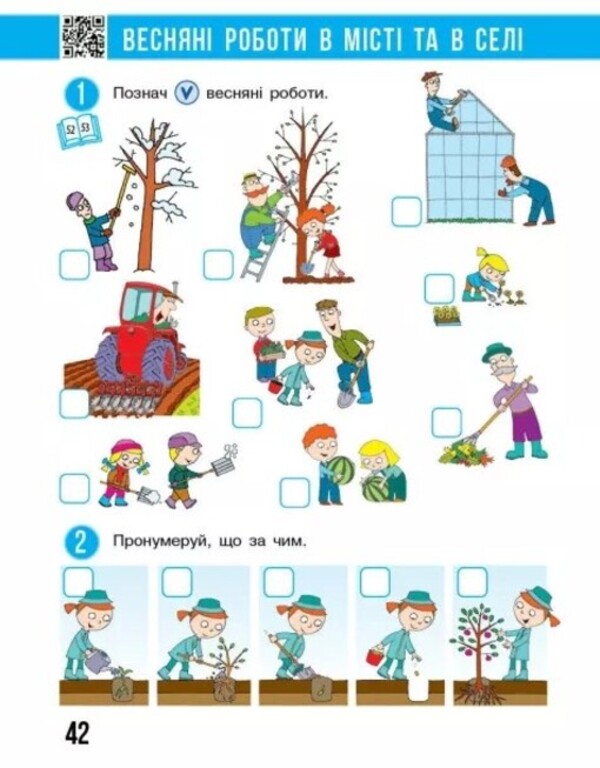 ВЕСНЯНІ РОБОТИ В МІСТІ ТА В СЕЛІ

1 Познач V весняні роботи.

52 53

2 Пронумеруй, що за чим.

42