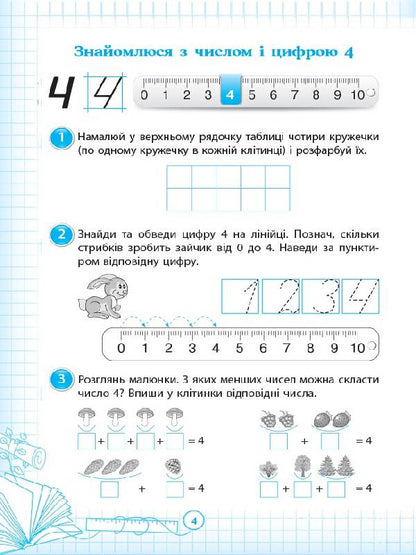 Знайомлюся з числом і цифрою 4

4 4

0 1 2 3 4 5 6 7 8 9 10

1 Намалюй у верхньому рядочку таблиці чотири кружечки (по одному кружечку в кожній клітинці) і розфарбуй їх.

2 Знайди та обведи цифру 4 на лінійці. Познач, скільки стрибків зробить зайчик від 0 до 4. Наведи за пунктиром відповідну цифру.

1 2 3 4

0 1 2 3 4 5 6 7 8 9 10

3 Розглянь малюнки. З яких менших чисел можна скласти число 4? Впиши у клітинки відповідні числа.

+ + + = 4

+ = 4

+ = 4

+ + = 4

4