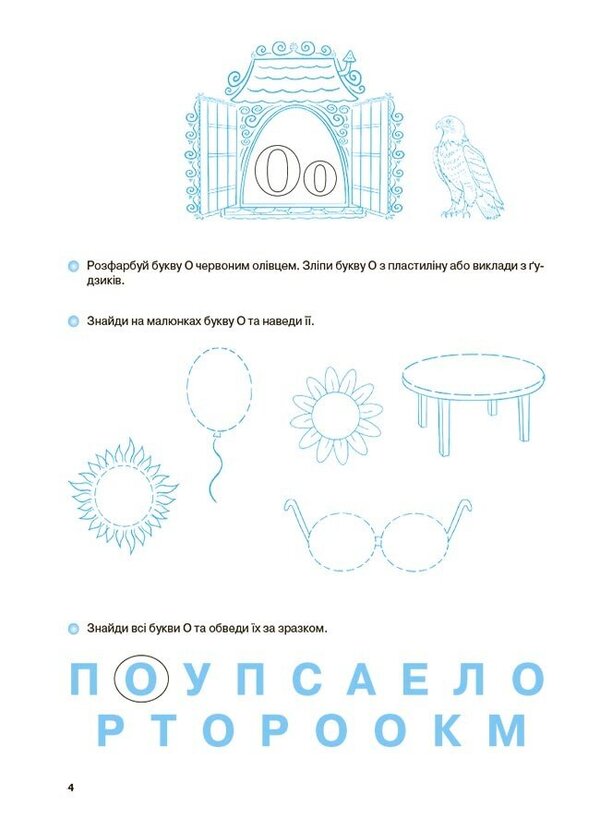 Оо

Розфарбуй букву О червоним олівцем. Зліпи букву О з пластиліну або виклади з ґудзиків.

Знайди на малюнках букву О та наведи її.

Знайди всі букви О та обведи їх за зразком.

П О У П С А Е Л О

Р Т О Р О О К М

4