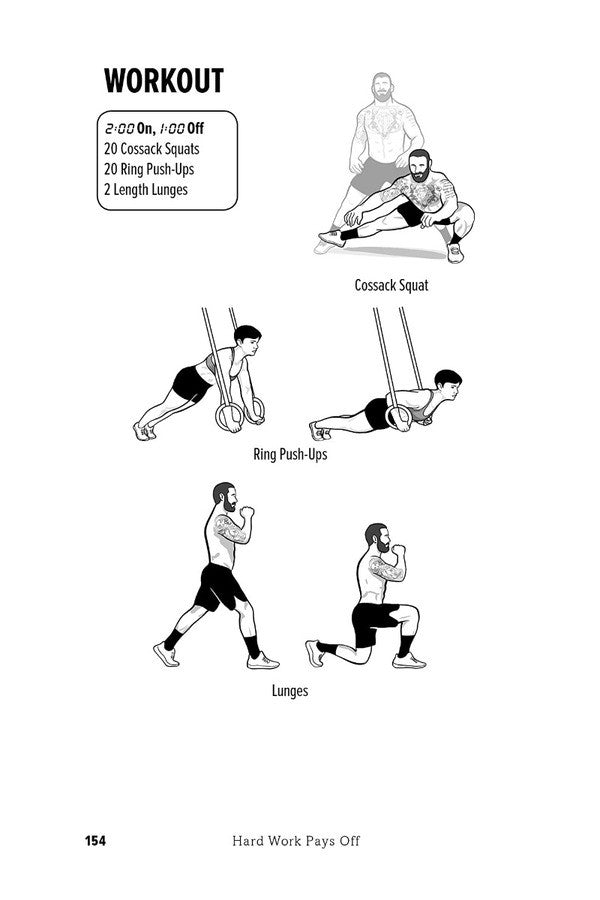 WORKOUT

2:00 On, 1:00 Off
20 Cossack Squats
20 Ring Push-Ups
2 Length Lunges

Cossack Squat

Ring Push-Ups

Lunges

154 Hard Work Pays Off