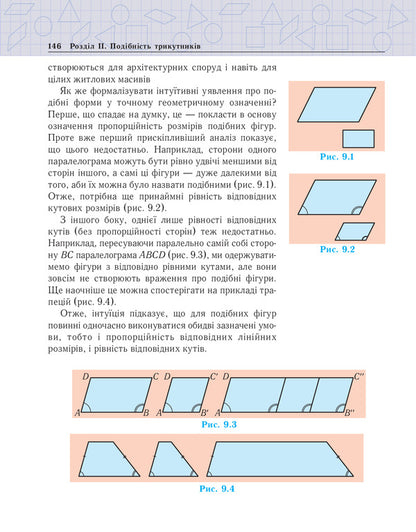 146 Розділ II. Подібність трикутників

створюються для архітектурних споруд і навіть для цілих житлових масивів

Як же формалізувати інтуїтивні уявлення про подібні форми у точному геометричному означенні? Перше, що спадає на думку, це — покласти в основу означення пропорційність розмірів подібних фігур. Проте вже перший прискіпливіший аналіз показує, що цього недостатньо. Наприклад, сторони одного паралелограма можуть бути рівно удвічі меншими від сторін іншого, а самі ці фігури — дуже далекими від того, аби їх можна було назвати подібними (рис. 9.1). Отже, потрібна ще принаймні рівність відповідних кутових розмірів (рис. 9.2).

З іншого боку, однієї лише рівності відповідних кутів (без пропорційності сторін) теж недостатньо. Наприклад, пересуваючи паралельно самій собі сторону $BC$ паралелограма $ABCD$ (рис. 9.3), ми одержуватимемо фігури з відповідно рівними кутами, але вони зовсім не створюють враження про подібні фігури. Ще наочніше це можна спостерігати на прикладі трапецій (рис. 9.4).

Отже, інтуїція підказує, що для подібних фігур повинні одночасно виконуватися обидві зазначені умови, тобто і пропорційність відповідних лінійних розмірів, і рівність відповідних кутів.

Рис. 9.1

Рис. 9.2

$D$ $C$ $A$ $B$ $D$ $C'$ $A$ $B'$ $D$ $C''$ $A$ $B''$

Рис. 9.3

Рис. 9.4