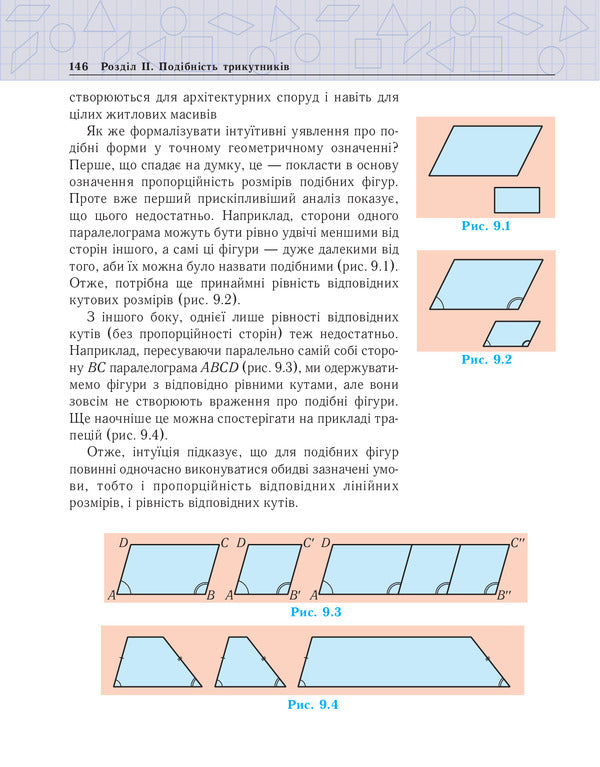 146 Розділ II. Подібність трикутників

створюються для архітектурних споруд і навіть для цілих житлових масивів

Як же формалізувати інтуїтивні уявлення про подібні форми у точному геометричному означенні? Перше, що спадає на думку, це — покласти в основу означення пропорційність розмірів подібних фігур. Проте вже перший прискіпливіший аналіз показує, що цього недостатньо. Наприклад, сторони одного паралелограма можуть бути рівно удвічі меншими від сторін іншого, а самі ці фігури — дуже далекими від того, аби їх можна було назвати подібними (рис. 9.1). Отже, потрібна ще принаймні рівність відповідних кутових розмірів (рис. 9.2).

З іншого боку, однієї лише рівності відповідних кутів (без пропорційності сторін) теж недостатньо. Наприклад, пересуваючи паралельно самій собі сторону $BC$ паралелограма $ABCD$ (рис. 9.3), ми одержуватимемо фігури з відповідно рівними кутами, але вони зовсім не створюють враження про подібні фігури. Ще наочніше це можна спостерігати на прикладі трапецій (рис. 9.4).

Отже, інтуїція підказує, що для подібних фігур повинні одночасно виконуватися обидві зазначені умови, тобто і пропорційність відповідних лінійних розмірів, і рівність відповідних кутів.

Рис. 9.1

Рис. 9.2

$D$ $C$ $A$ $B$ $D$ $C'$ $A$ $B'$ $D$ $C''$ $A$ $B''$

Рис. 9.3

Рис. 9.4