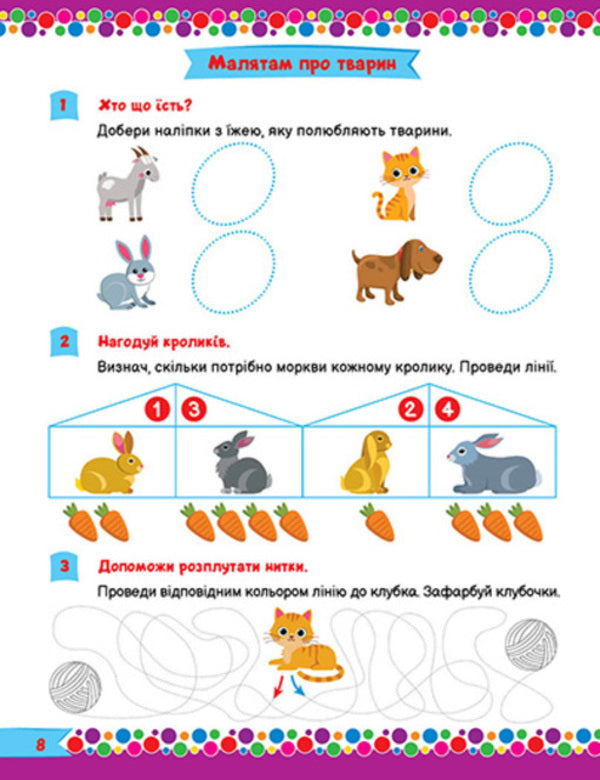 Малятам про тварин

1 Хто що їсть?

Добери наліпки з їжею, яку полюбляють тварини.

2 Нагодуй кроликів.

Визнач, скільки потрібно моркви кожному кролику. Проведи лінії.

1 3 2 4

3 Допоможи розплутати нитки.

Проведи відповідним кольором лінію до клубка. Зафарбуй клубочки.

8