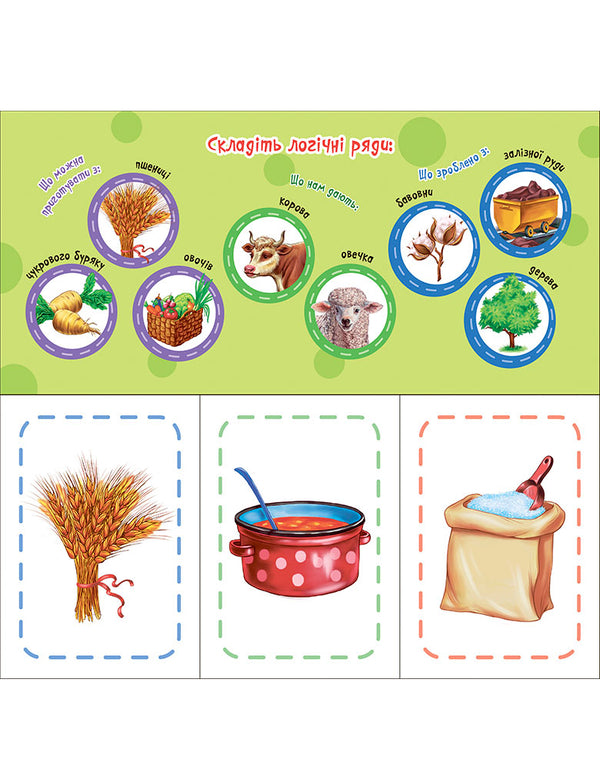 Складіть логічні ряди:

Що можна приготувати з:
пшениці
цукрового буряку
овочів

Що нам дають:
корова
овечка

Що зроблено з:
бавовни
залізної руди
дерева