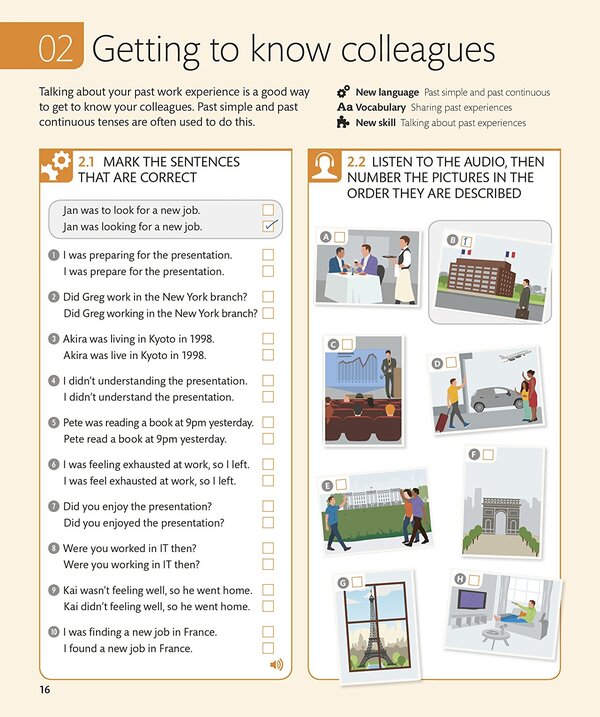 02 Getting to know colleagues

Talking about your past work experience is a good way to get to know your colleagues. Past simple and past continuous tenses are often used to do this.

New language Past simple and past continuous
Aa Vocabulary Sharing past experiences
New skill Talking about past experiences

2.1 MARK THE SENTENCES THAT ARE CORRECT

Jan was to look for a new job.
Jan was looking for a new job. ✓

1 I was preparing for the presentation.
I was prepare for the presentation.

2 Did Greg work in the New York branch?
Did Greg working in the New York branch?

3 Akira was living in Kyoto in 1998.
Akira was live in Kyoto in 1998.

4 I didn't understanding the presentation.
I didn't understand the presentation.

5 Pete was reading a book at 9pm yesterday.
Pete read a book at 9pm yesterday.

6 I was feeling exhausted at work, so I left.
I was feel exhausted at work, so I left.

7 Did you enjoy the presentation?
Did you enjoyed the presentation?

8 Were you worked in IT then?
Were you working in IT then?

9 Kai wasn't feeling well, so he went home.
Kai didn't feeling well, so he went home.

10 I was finding a new job in France.
I found a new job in France.

2.2 LISTEN TO THE AUDIO, THEN NUMBER THE PICTURES IN THE ORDER THEY ARE DESCRIBED

A
B 1
C
D
E
F
G
H

16