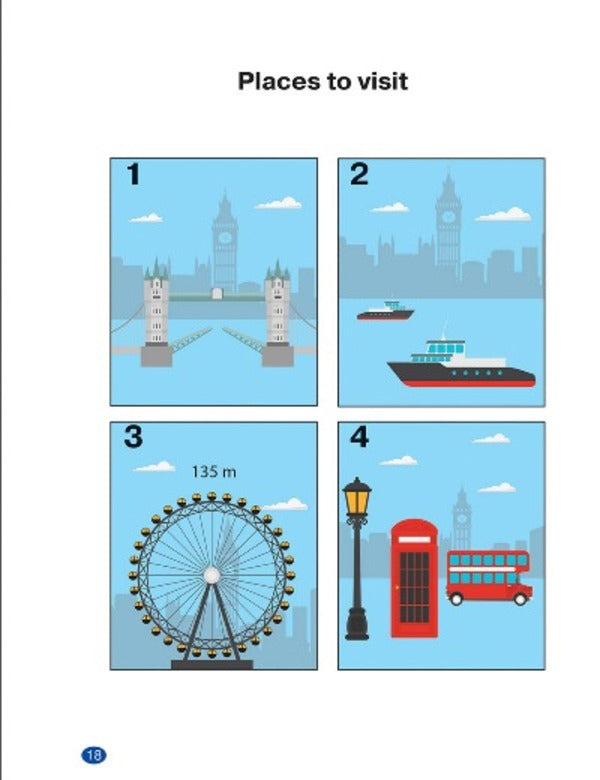 Places to visit

1

2

3

135 m

4

18