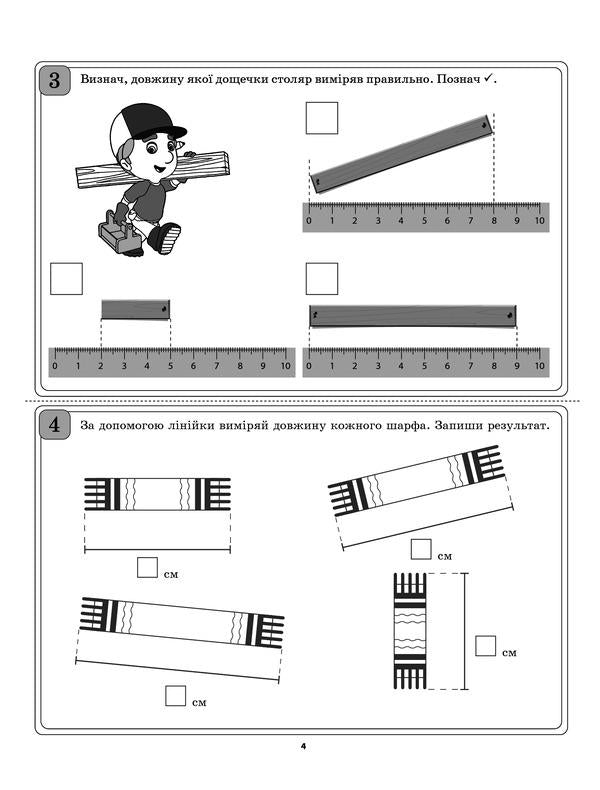 3 Визнач, довжину якої дощечки столяр виміряв правильно. Познач ✓.

0 1 2 3 4 5 6 7 8 9 10

0 1 2 3 4 5 6 7 8 9 10

0 1 2 3 4 5 6 7 8 9 10

4 За допомогою лінійки виміряй довжину кожного шарфа. Запиши результат.

см

см

см

см

4