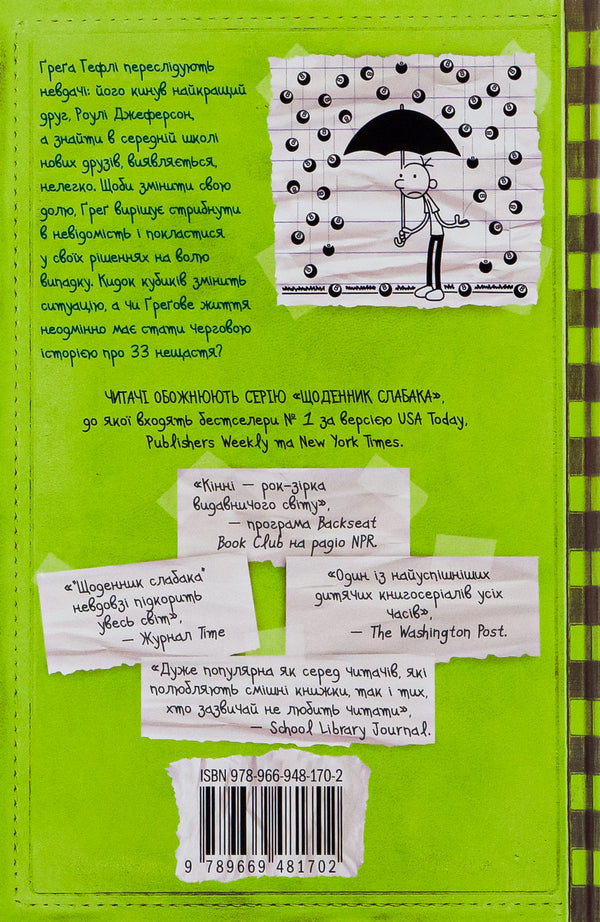 Грега Гефлі переслідують невдачі: його кинув найкращий друг, Роулі Джеферсон, а знайти в середній школі нових друзів, виявляється, нелегко. Щоби змінити свою долю, Грег вирішує стрибнути в невідомість і покластися у своїх рішеннях на волю випадку. Кидок кубиків змінить ситуацію, а чи Грегове життя неодмінно має стати черговою історією про 33 нещастя?

ЧИТАЧІ ОБОЖНЮЮТЬ СЕРІЮ «ЩОДЕННИК СЛАБАКА», до якої входять бестселери № 1 за версією USA Today, Publishers Weekly та New York Times.

«Кінні — рок-зірка видавничого світу», — програма Backseat Book Club на радіо NPR.

«"Щоденник слабака" невдовзі підкорить увесь світ», — Журнал Time

«Один із найуспішніших дитячих книгосеріалів усіх часів», — The Washington Post.

«Дуже популярна як серед читачів, які полюбляють смішні книжки, так і тих, хто зазвичай не любить читати», — School Library Journal.

ISBN 978-966-948-170-2

9 789669 481702