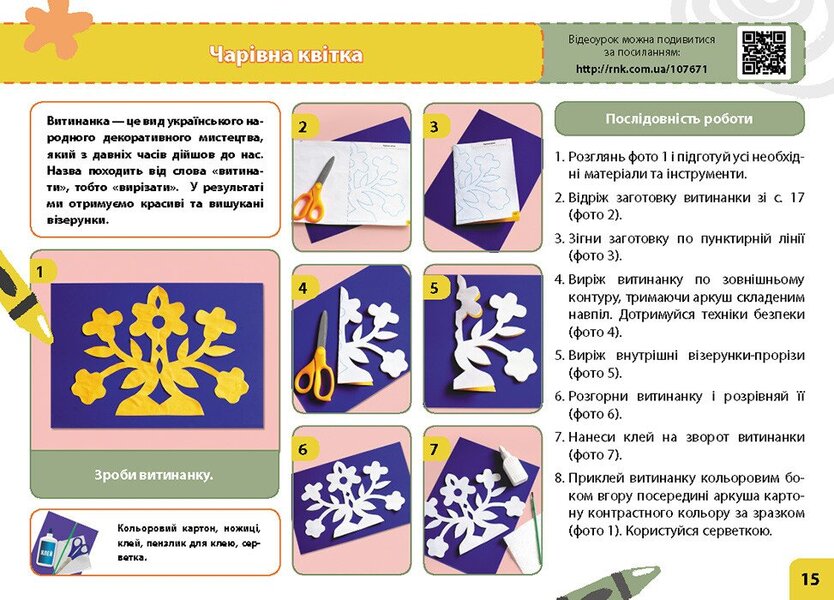 Чарівна квітка

Відеоурок можна подивитися за посиланням:
http://rnk.com.ua/107671

Витинанка — це вид українського народного декоративного мистецтва, який з давніх часів дійшов до нас. Назва походить від слова «витинати», тобто «вирізати». У результаті ми отримуємо красиві та вишукані візерунки.

1

Зроби витинанку.

Кольоровий картон, ножиці, клей, пензлик для клею, серветка.

КЛЕЙ

2

3

4

5

6

7

Послідовність роботи

1. Розглянь фото 1 і підготуй усі необхідні матеріали та інструменти.

2. Відріж заготовку витинанки зі с. 17 (фото 2).

3. Зігни заготовку по пунктирній лінії (фото 3).

4. Виріж витинанку по зовнішньому контуру, тримаючи аркуш складеним навпіл. Дотримуйся техніки безпеки (фото 4).

5. Виріж внутрішні візерунки-прорізи (фото 5).

6. Розгорни витинанку і розрівняй її (фото 6).

7. Нанеси клей на зворот витинанки (фото 7).

8. Приклей витинанку кольоровим боком вгору посередині аркуша картону контрастного кольору за зразком (фото 1). Користуйся серветкою.

15