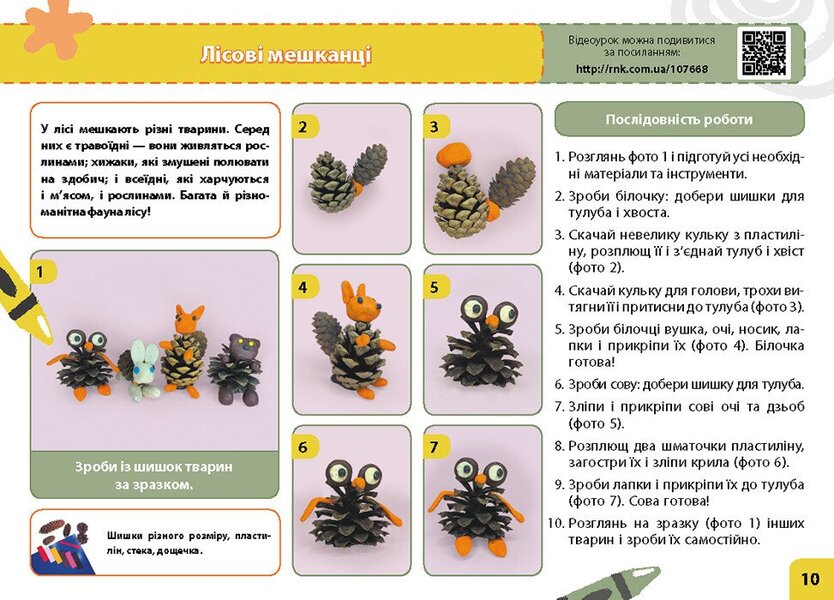 Лісові мешканці

Відеоурок можна подивитися за посиланням:
http://rnk.com.ua/107668

У лісі мешкають різні тварини. Серед них є травоїдні — вони живляться рослинами; хижаки, які змушені полювати на здобич; і всеїдні, які харчуються і м'ясом, і рослинами. Багата й різноманітна фауна лісу!

1

Зроби із шишок тварин за зразком.

Шишки різного розміру, пластилін, стека, дощечка.

2

3

4

5

6

7

Послідовність роботи

1. Розглянь фото 1 і підготуй усі необхідні матеріали та інструменти.
2. Зроби білочку: добери шишки для тулуба і хвоста.
3. Скачай невелику кульку з пластиліну, розплющ її і з'єднай тулуб і хвіст (фото 2).
4. Скачай кульку для голови, трохи витягни її і притисни до тулуба (фото 3).
5. Зроби білочці вушка, очі, носик, лапки і прикріпи їх (фото 4). Білочка готова!
6. Зроби сову: добери шишку для тулуба.
7. Зліпи і прикріпи сові очі та дзьоб (фото 5).
8. Розплющ два шматочки пластиліну, загостри їх і зліпи крила (фото 6).
9. Зроби лапки і прикріпи їх до тулуба (фото 7). Сова готова!
10. Розглянь на зразку (фото 1) інших тварин і зроби їх самостійно.

10