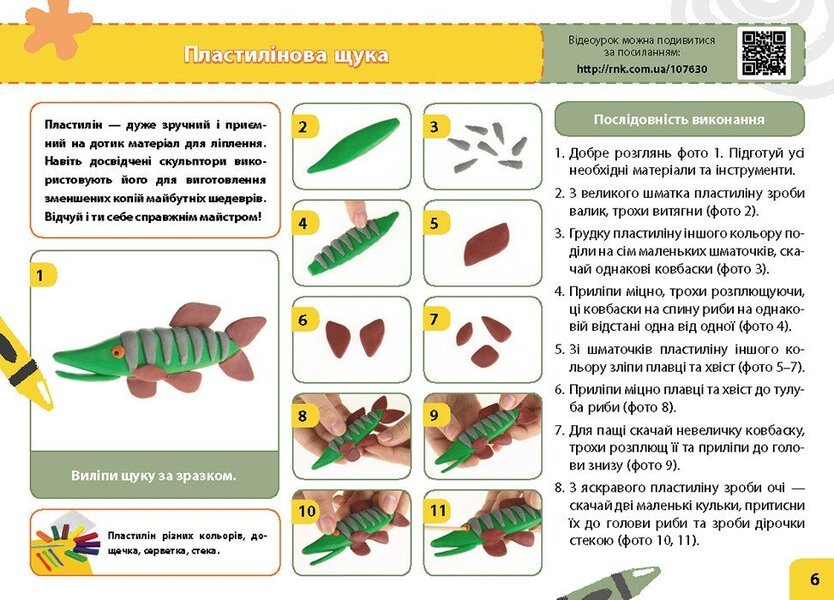 Пластилінова щука

Відеоурок можна подивитися за посиланням:
http://rnk.com.ua/107630

Пластилін — дуже зручний і приємний на дотик матеріал для ліплення. Навіть досвідчені скульптори використовують його для виготовлення зменшених копій майбутніх шедеврів. Відчуй і ти себе справжнім майстром!

1

Виліпи щуку за зразком.

Пластилін різних кольорів, дощечка, серветка, стека.

2
3
4
5
6
7
8
9
10
11

Послідовність виконання

1. Добре розглянь фото 1. Підготуй усі необхідні матеріали та інструменти.
2. З великого шматка пластиліну зроби валик, трохи витягни (фото 2).
3. Грудку пластиліну іншого кольору поділи на сім маленьких шматочків, скачай однакові ковбаски (фото 3).
4. Приліпи міцно, трохи розплющуючи, ці ковбаски на спину риби на однаковій відстані одна від одної (фото 4).
5. Зі шматочків пластиліну іншого кольору зліпи плавці та хвіст (фото 5–7).
6. Приліпи міцно плавці та хвіст до тулуба риби (фото 8).
7. Для пащі скачай невеличку ковбаску, трохи розплющ її та приліпи до голови знизу (фото 9).
8. З яскравого пластиліну зроби очі — скачай дві маленькі кульки, притисни їх до голови риби та зроби дірочки стекою (фото 10, 11).

6