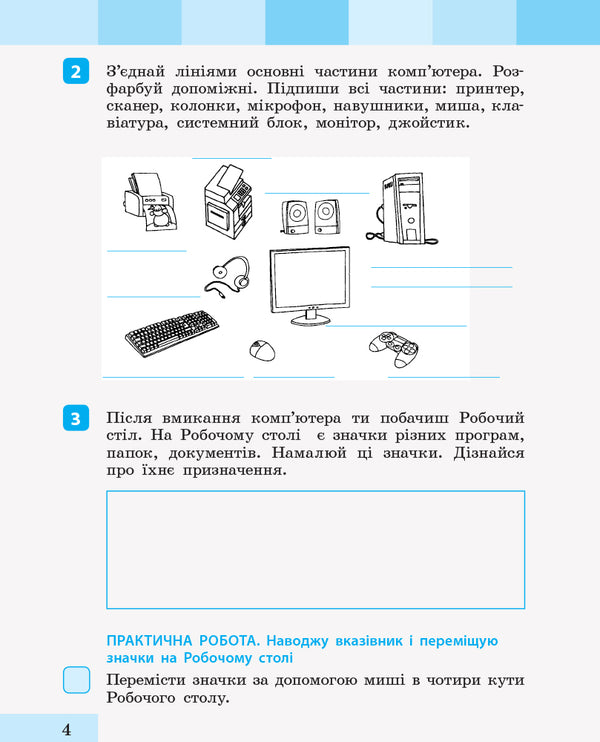 2 З'єднай лініями основні частини комп'ютера. Розфарбуй допоміжні. Підпиши всі частини: принтер, сканер, колонки, мікрофон, навушники, миша, клавіатура, системний блок, монітор, джойстик.

3 Після вмикання комп'ютера ти побачиш Робочий стіл. На Робочому столі є значки різних програм, папок, документів. Намалюй ці значки. Дізнайся про їхнє призначення.

ПРАКТИЧНА РОБОТА. Наводжу вказівник і переміщую значки на Робочому столі

Перемісти значки за допомогою миші в чотири кути Робочого столу.

4