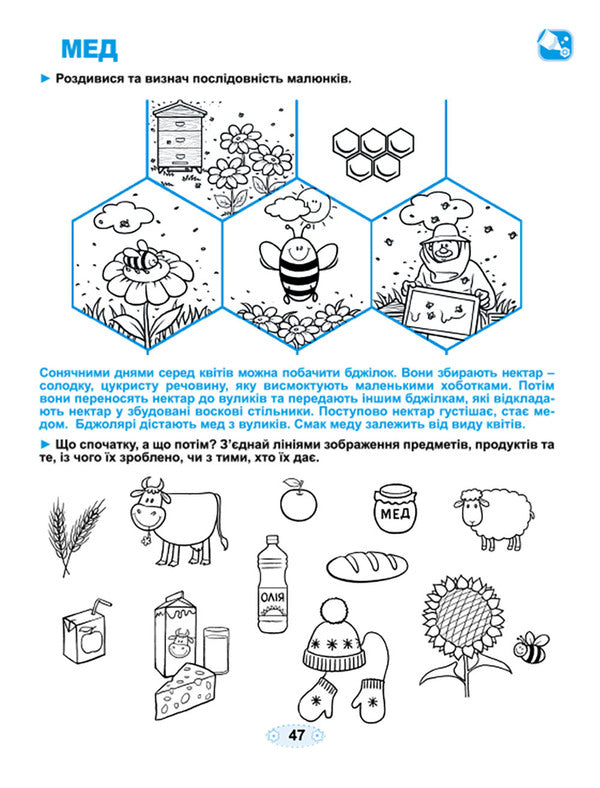 МЕД

► Роздивися та визнач послідовність малюнків.

Сонячними днями серед квітів можна побачити бджілок. Вони збирають нектар – солодку, цукристу речовину, яку висмоктують маленькими хоботками. Потім вони переносять нектар до вуликів та передають іншим бджілкам, які відкладають нектар у збудовані воскові стільники. Поступово нектар густішає, стає медом. Бджолярі дістають мед з вуликів. Смак меду залежить від виду квітів.

► Що спочатку, а що потім? З'єднай лініями зображення предметів, продуктів та те, із чого їх зроблено, чи з тими, хто їх дає.

МЕД

ОЛІЯ

47