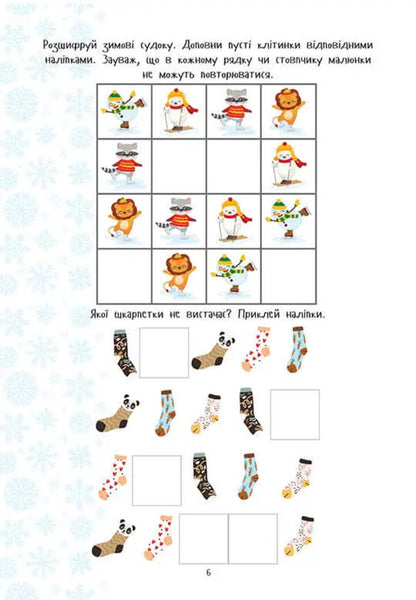 Розшифруй зимові судоку. Доповни пусті клітинки відповідними наліпками. Зауваж, що в кожному рядку чи стовпчику малюнки не можуть повторюватися.

Якої шкарпетки не вистачає? Приклей наліпки.

6