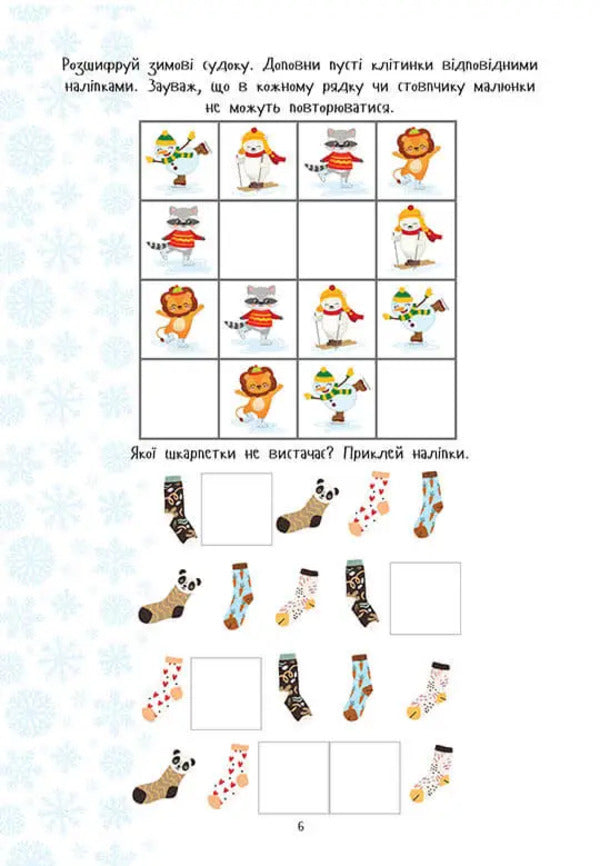 Розшифруй зимові судоку. Доповни пусті клітинки відповідними наліпками. Зауваж, що в кожному рядку чи стовпчику малюнки не можуть повторюватися.

Якої шкарпетки не вистачає? Приклей наліпки.

6