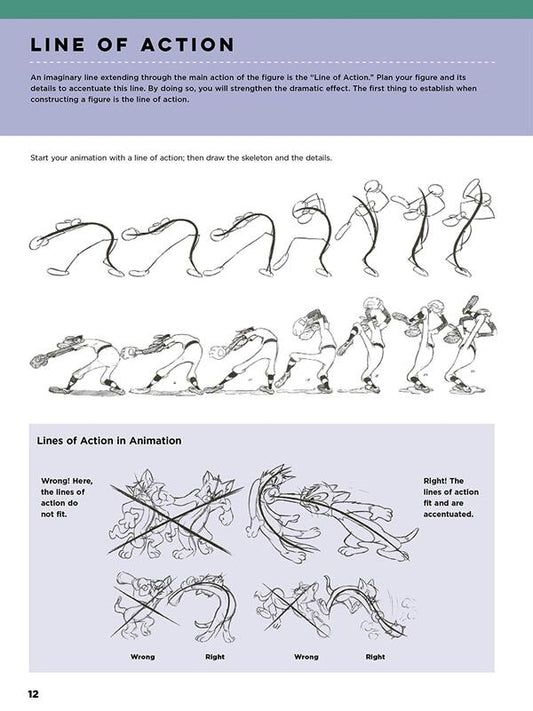 LINE OF ACTION

An imaginary line extending through the main action of the figure is the "Line of Action." Plan your figure and its details to accentuate this line. By doing so, you will strengthen the dramatic effect. The first thing to establish when constructing a figure is the line of action.

Start your animation with a line of action; then draw the skeleton and the details.

Lines of Action in Animation

Wrong! Here, the lines of action do not fit.

Right! The lines of action fit and are accentuated.

Wrong

Right

Wrong

Right

12