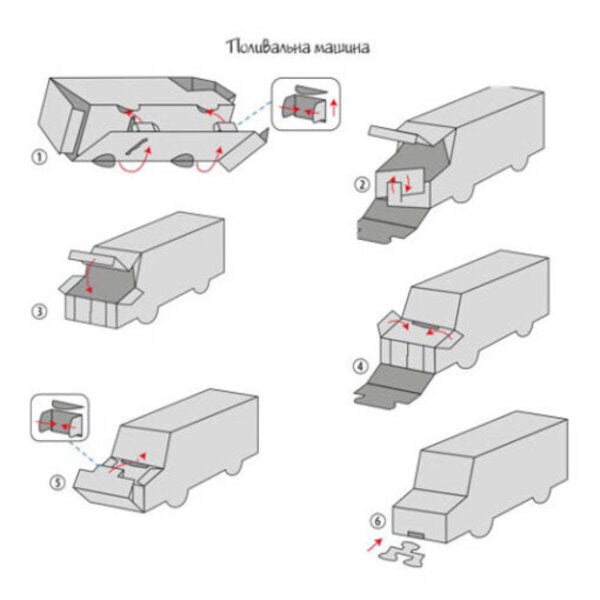 Поливальна машина

①

②

③

④

⑤

⑥